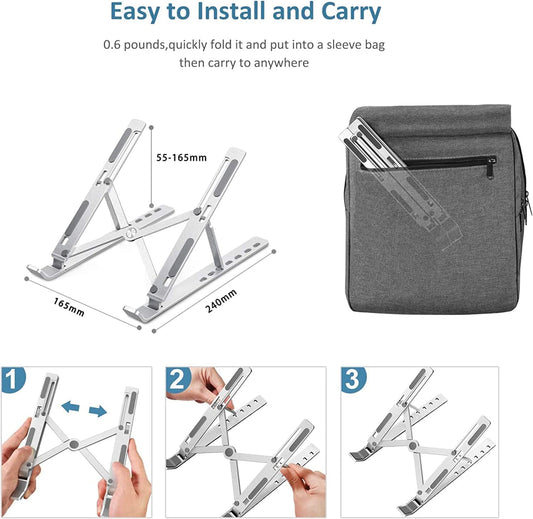 Easy to Install and Carry

0.6 pounds,quickly fold it and put into a sleeve bag then carry to anywhere

55-165mm

165mm

240mm

1

2

3